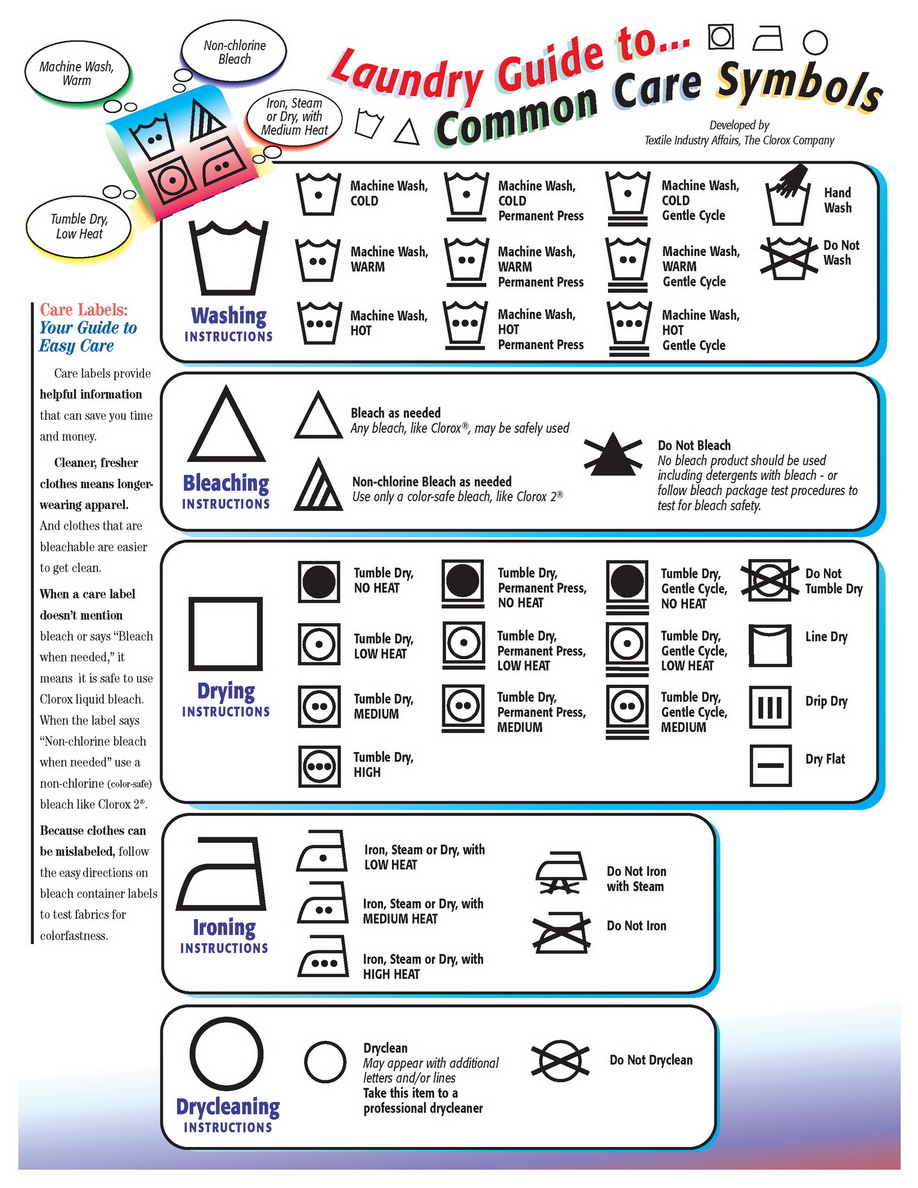 Machine Wash, Warm

Non-chlorine Bleach

Iron, Steam or Dry, with Medium Heat

Tumble Dry, Low Heat

Laundry Guide to... Common Care Symbols

Developed by Textile Industry Affairs, The Clorox Company

Care Labels: Your Guide to Easy Care

Care labels provide helpful information that can save you time and money.

Cleaner, fresher clothes means longer-wearing apparel. And clothes that are bleachable are easier to get clean.

When a care label doesn't mention bleach or says "Bleach when needed," it means it is safe to use Clorox liquid bleach. When the label says "Non-chlorine bleach when needed" use a non-chlorine (color-safe) bleach like Clorox 2®.

Because clothes can be mislabeled, follow the easy directions on bleach container labels to test fabrics for colorfastness.

Washing INSTRUCTIONS

Machine Wash, COLD

Machine Wash, WARM

Machine Wash, HOT

Machine Wash, COLD Permanent Press

Machine Wash, WARM Permanent Press

Machine Wash, HOT Permanent Press

Machine Wash, COLD Gentle Cycle

Machine Wash, WARM Gentle Cycle

Machine Wash, HOT Gentle Cycle

Hand Wash

Do Not Wash

Bleaching INSTRUCTIONS

Bleach as needed
Any bleach, like Clorox®, may be safely used

Non-chlorine Bleach as needed
Use only a color-safe bleach, like Clorox 2®

Do Not Bleach
No bleach product should be used including detergents with bleach - or follow bleach package test procedures to test for bleach safety.

Drying INSTRUCTIONS

Tumble Dry, NO HEAT

Tumble Dry, LOW HEAT

Tumble Dry, MEDIUM

Tumble Dry, HIGH

Tumble Dry, Permanent Press, NO HEAT

Tumble Dry, Permanent Press, LOW HEAT

Tumble Dry, Permanent Press, MEDIUM

Tumble Dry, Gentle Cycle, NO HEAT

Tumble Dry, Gentle Cycle, LOW HEAT

Tumble Dry, Gentle Cycle, MEDIUM

Do Not Tumble Dry

Line Dry

Drip Dry

Dry Flat

Ironing INSTRUCTIONS

Iron, Steam or Dry, with LOW HEAT

Iron, Steam or Dry, with MEDIUM HEAT

Iron, Steam or Dry, with HIGH HEAT

Do Not Iron with Steam

Do Not Iron

Drycleaning INSTRUCTIONS

Dryclean
May appear with additional letters and/or lines
Take this item to a professional drycleaner

Do Not Dryclean